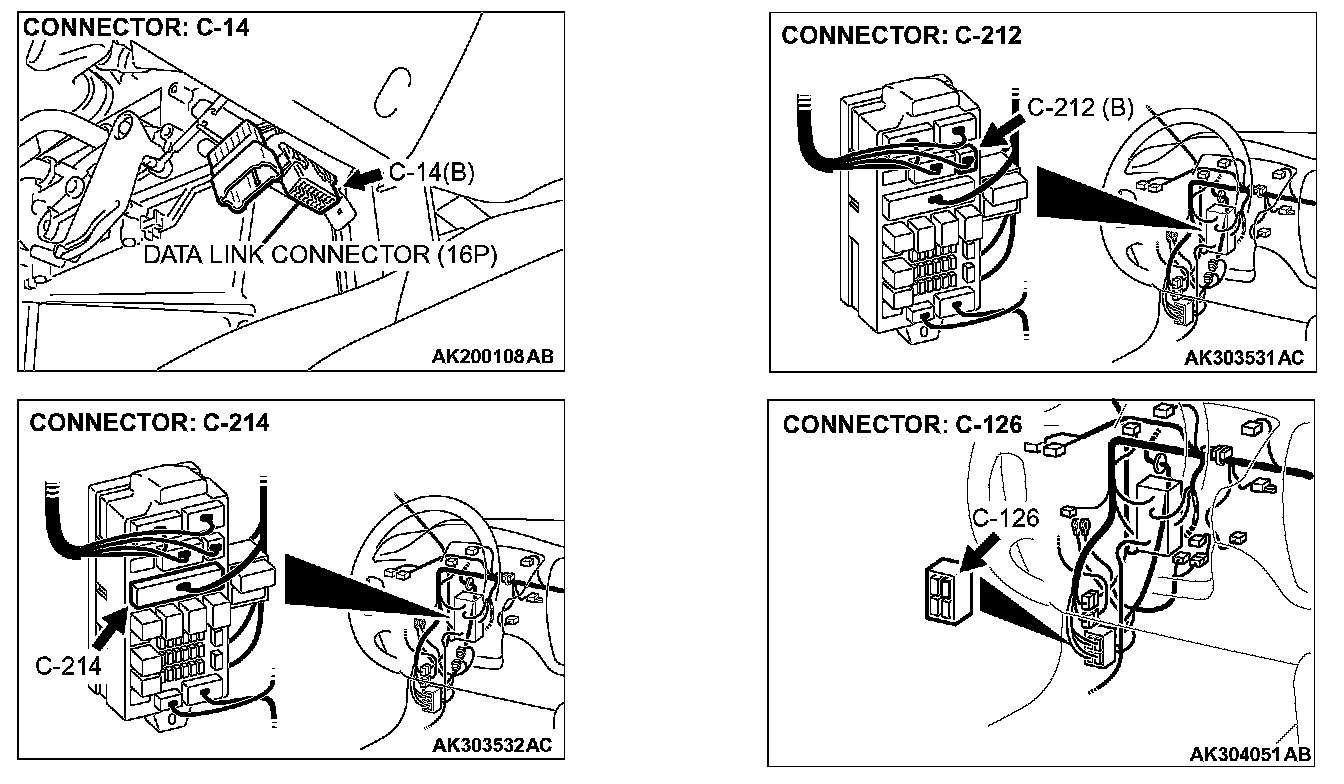 CONNECTOR: C-14

C-14(B)

DATA LINK CONNECTOR (16P)

AK200108AB

CONNECTOR: C-212

C-212 (B)

AK303531AC

CONNECTOR: C-214

C-214

AK303532AC

CONNECTOR: C-126

C-126

AK304051AB