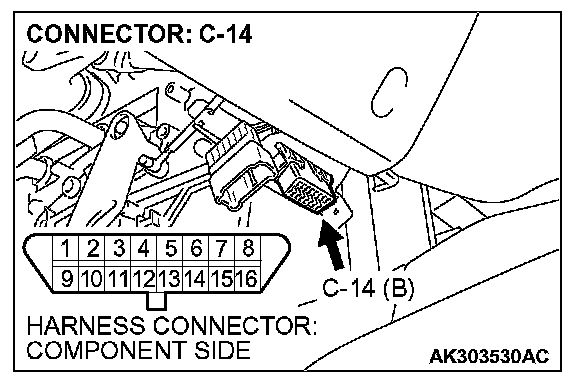 CONNECTOR: C-14

| 1 | 2 | 3 | 4 | 5 | 6 | 7 | 8 |
|---|---|---|---|---|---|---|---|
| 9 | 10 | 11 | 12 | 13 | 14 | 15 | 16 |

C-14 (B)

HARNESS CONNECTOR: COMPONENT SIDE

AK303530AC