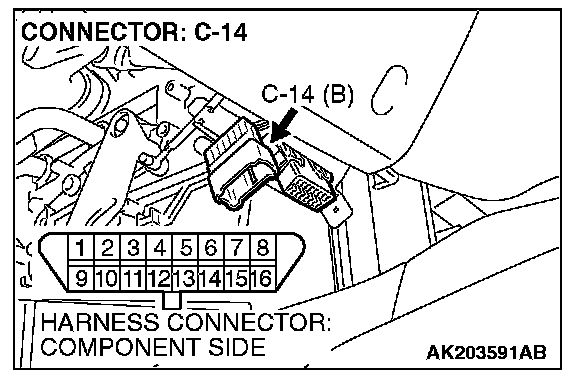 CONNECTOR: C-14

C-14 (B)

| 1 | 2 | 3 | 4 | 5 | 6 | 7 | 8 |
|---|---|---|---|---|---|---|---|
| 9 | 10 | 11 | 12 | 13 | 14 | 15 | 16 |

HARNESS CONNECTOR: COMPONENT SIDE

AK203591AB