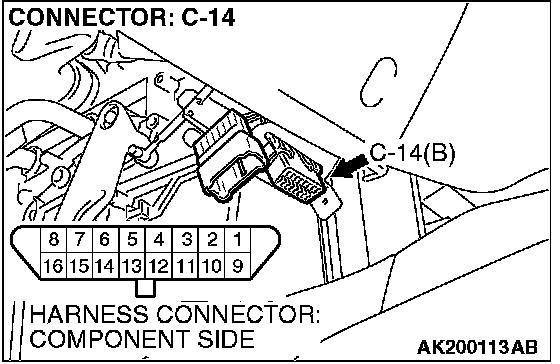 CONNECTOR: C-14

C-14(B)

| 8 | 7 | 6 | 5 | 4 | 3 | 2 | 1 |
|---|---|---|---|---|---|---|---|
| 16 | 15 | 14 | 13 | 12 | 11 | 10 | 9 |

HARNESS CONNECTOR:
COMPONENT SIDE

AK200113AB