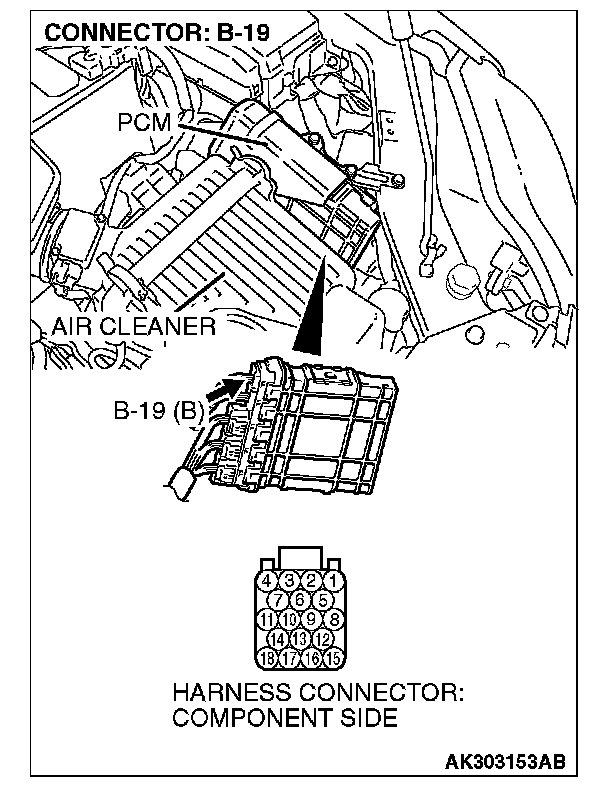 CONNECTOR: B-19

PCM

AIR CLEANER

B-19 (B)

4 3 2 1
7 6 5
11 10 9 8
14 13 12
18 17 16 15

HARNESS CONNECTOR: COMPONENT SIDE

AK303153AB