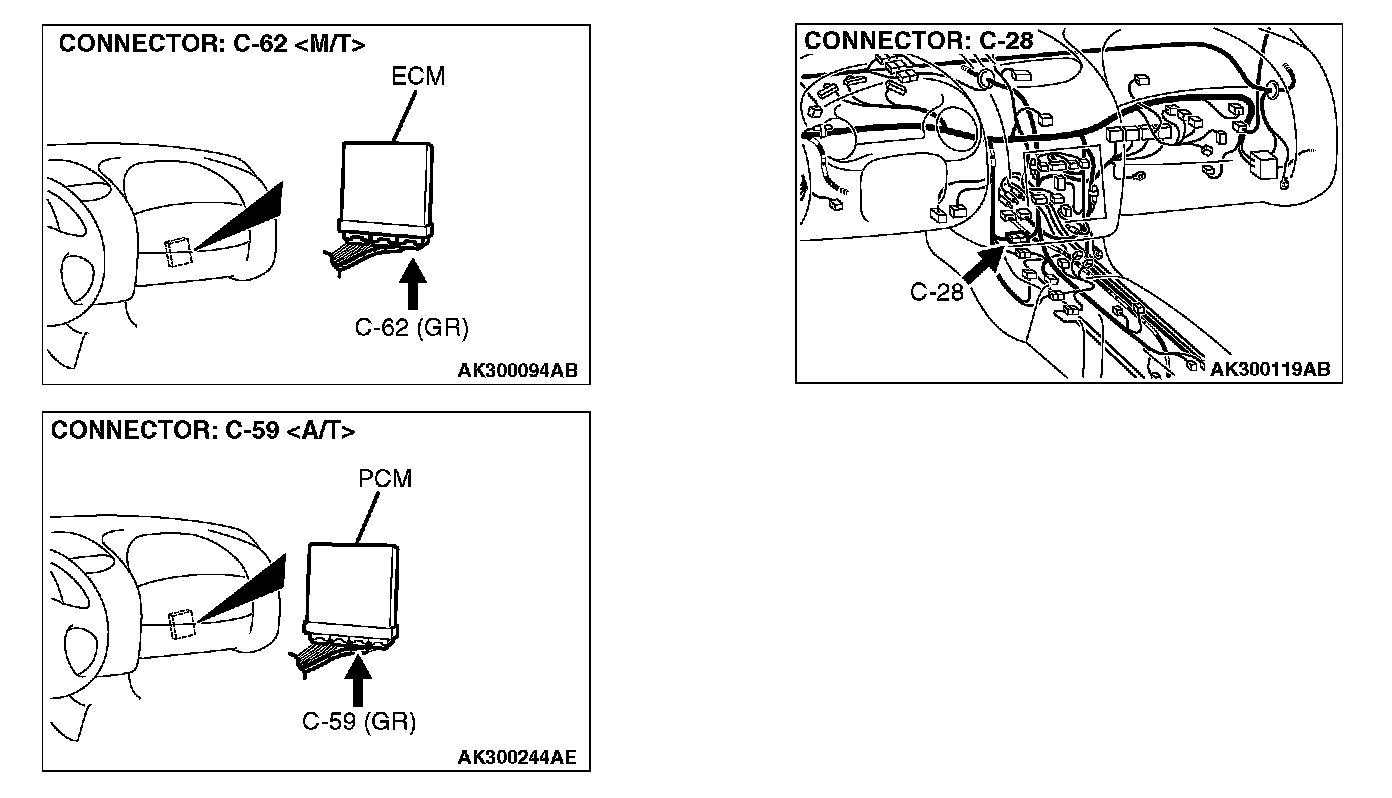 CONNECTOR: C-62 <M/T>

ECM

C-62 (GR)

AK300094AB

CONNECTOR: C-59 <A/T>

PCM

C-59 (GR)

AK300244AE

CONNECTOR: C-28

C-28

AK300119AB