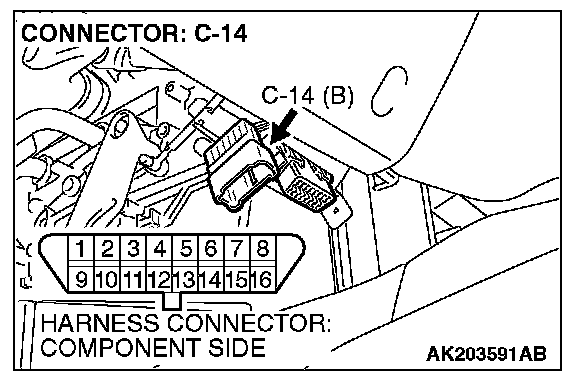 CONNECTOR: C-14

C-14 (B)

| 1 | 2 | 3 | 4 | 5 | 6 | 7 | 8 |
|---|---|---|---|---|---|---|---|
| 9 | 10 | 11 | 12 | 13 | 14 | 15 | 16 |

HARNESS CONNECTOR: COMPONENT SIDE

AK203591AB