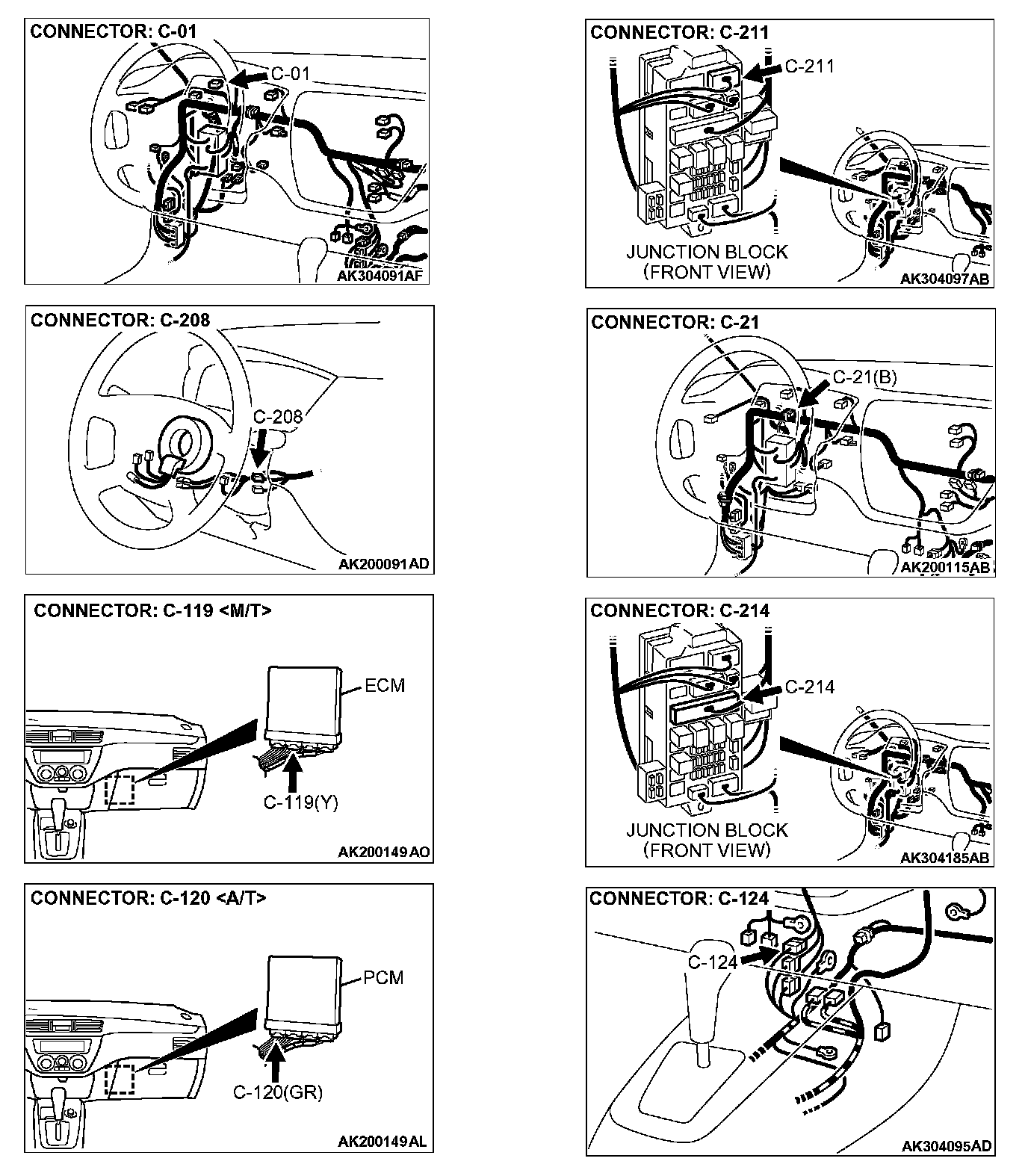 CONNECTOR: C-01

C-01

AK304091AF

CONNECTOR: C-208

C-208

AK200091AD

CONNECTOR: C-119 <M/T>

ECM

C-119(Y)

AK200149AO

CONNECTOR: C-120 <A/T>

PCM

C-120(GR)

AK200149AL

CONNECTOR: C-211

C-211

JUNCTION BLOCK (FRONT VIEW)

AK304097AB

CONNECTOR: C-21

C-21(B)

AK200115AB

CONNECTOR: C-214

C-214

JUNCTION BLOCK (FRONT VIEW)

AK304185AB

CONNECTOR: C-124

C-124

AK304095AD