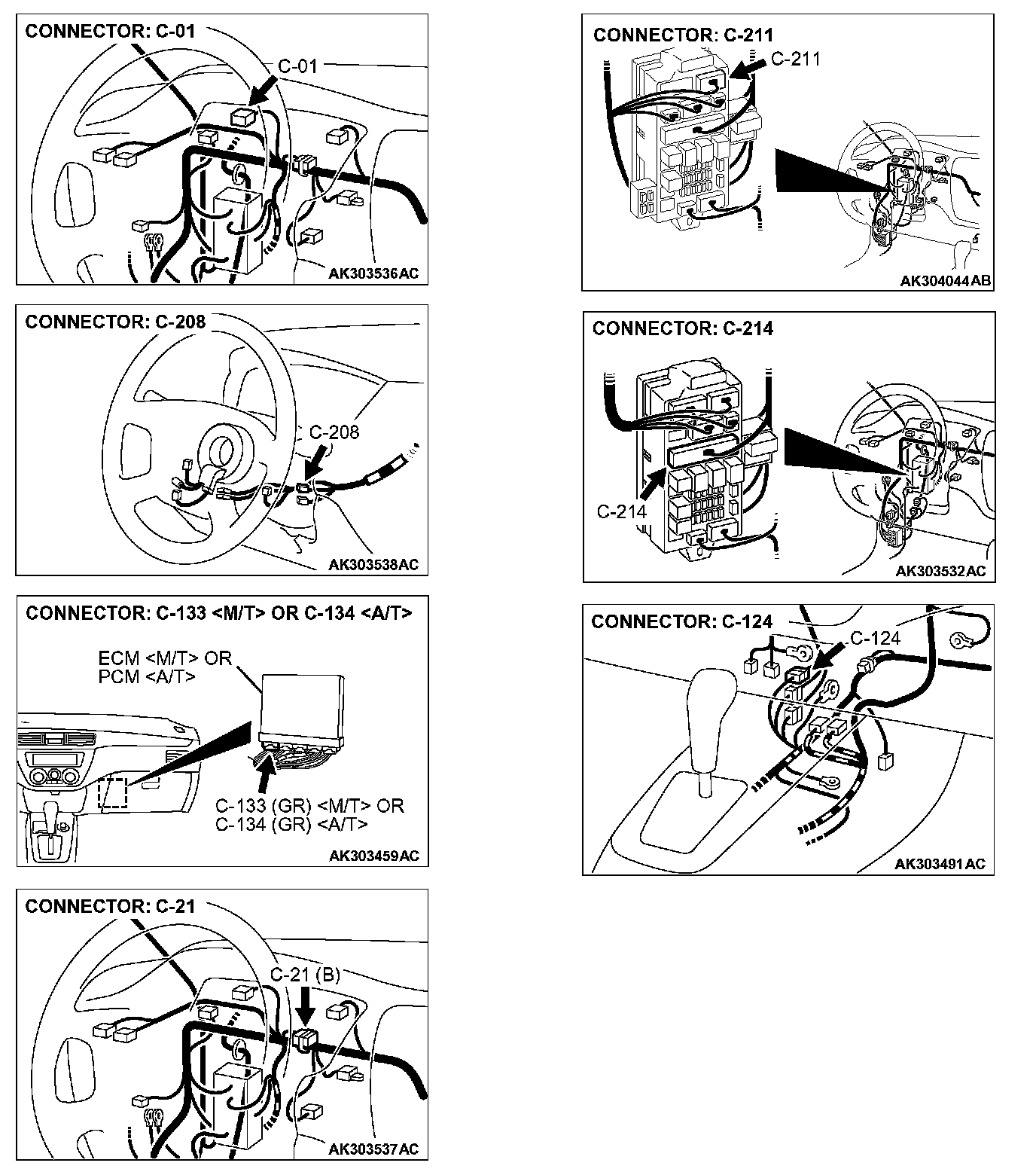 CONNECTOR: C-01

C-01

AK303536AC

CONNECTOR: C-208

C-208

AK303538AC

CONNECTOR: C-133 <M/T> OR C-134 <A/T>

ECM <M/T> OR PCM <A/T>

C-133 (GR) <M/T> OR C-134 (GR) <A/T>

AK303459AC

CONNECTOR: C-21

C-21 (B)

AK303537AC

CONNECTOR: C-211

C-211

AK304044AB

CONNECTOR: C-214

C-214

AK303532AC

CONNECTOR: C-124

C-124

AK303491AC