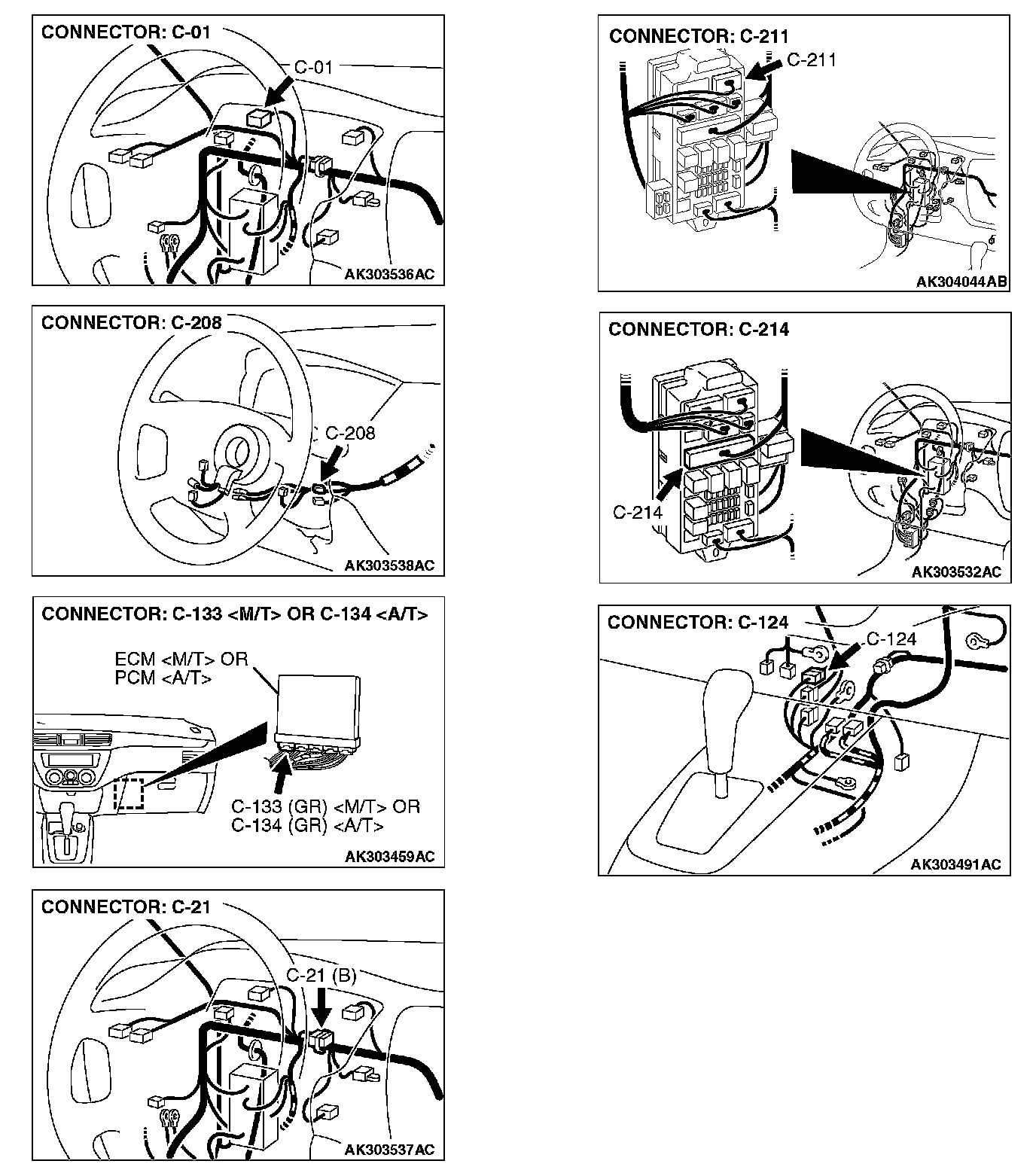 CONNECTOR: C-01

C-01

AK303536AC

CONNECTOR: C-208

C-208

AK303538AC

CONNECTOR: C-133 <M/T> OR C-134 <A/T>

ECM <M/T> OR PCM <A/T>

C-133 (GR) <M/T> OR C-134 (GR) <A/T>

AK303459AC

CONNECTOR: C-21

C-21 (B)

AK303537AC

CONNECTOR: C-211

C-211

AK304044AB

CONNECTOR: C-214

C-214

AK303532AC

CONNECTOR: C-124

C-124

AK303491AC