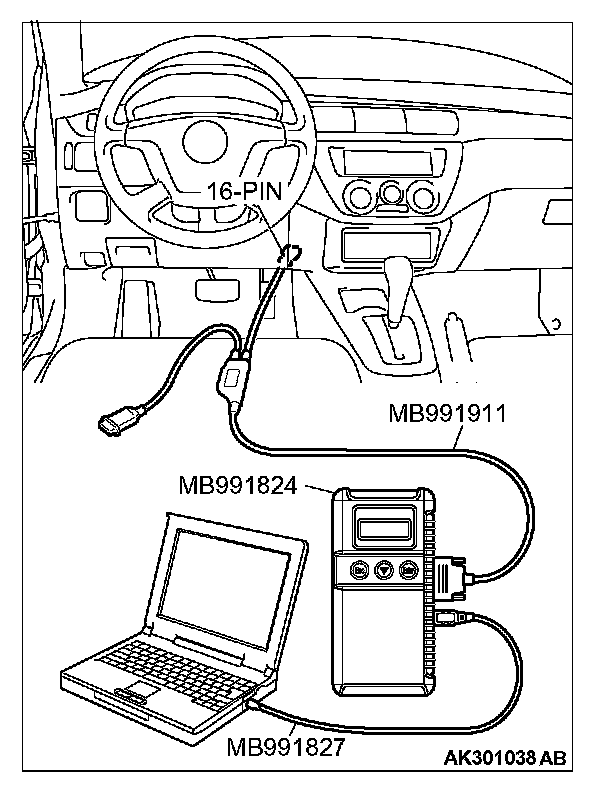 16-PIN

MB991911

MB991824

MB991827

AK301038 AB