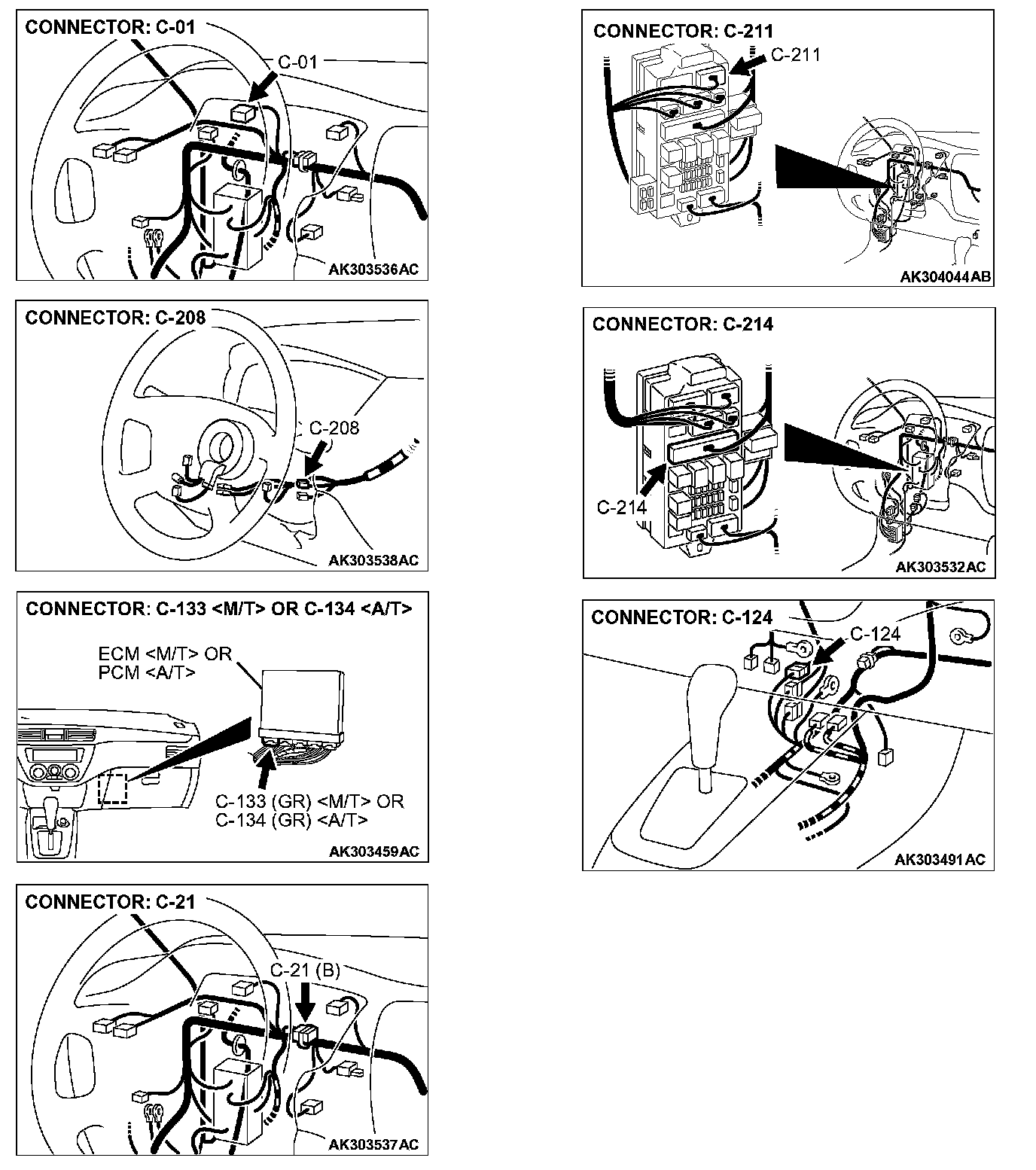 CONNECTOR: C-01

C-01

AK303536AC

CONNECTOR: C-208

C-208

AK303538AC

CONNECTOR: C-133 <M/T> OR C-134 <A/T>

ECM <M/T> OR
PCM <A/T>

C-133 (GR) <M/T> OR
C-134 (GR) <A/T>

AK303459AC

CONNECTOR: C-21

C-21 (B)

AK303537AC

CONNECTOR: C-211

C-211

AK304044AB

CONNECTOR: C-214

C-214

AK303532AC

CONNECTOR: C-124

C-124

AK303491AC