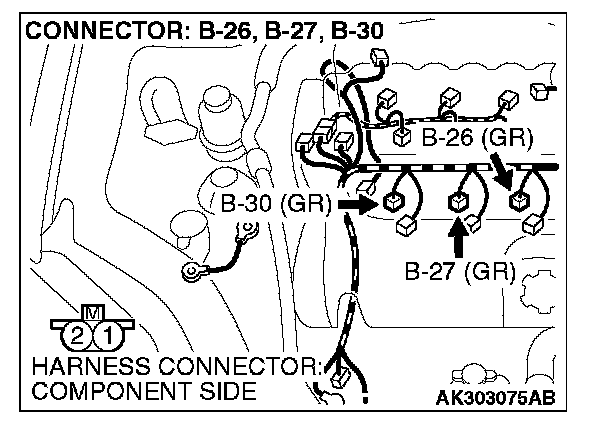 CONNECTOR: B-26, B-27, B-30

B-26 (GR)

B-30 (GR)

B-27 (GR)

M

2 1

HARNESS CONNECTOR: COMPONENT SIDE

AK303075AB