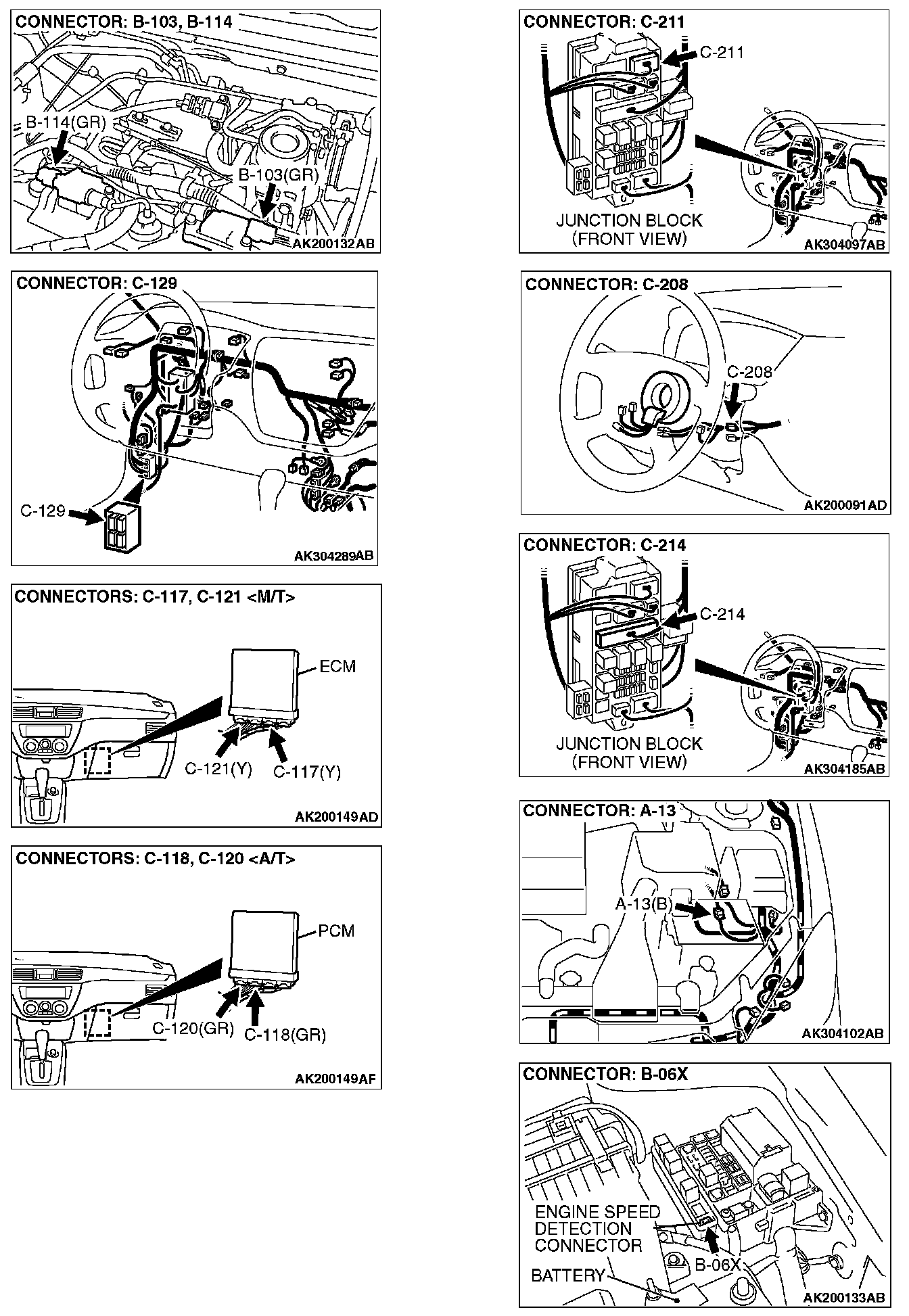 CONNECTOR: B-103, B-114

B-114(GR)

B-103(GR)

AK200132AB

CONNECTOR: C-129

C-129

AK304289AB

CONNECTORS: C-117, C-121 <M/T>

ECM

C-121(Y)

C-117(Y)

AK200149AD

CONNECTORS: C-118, C-120 <A/T>

PCM

C-120(GR)

C-118(GR)

AK200149AF

CONNECTOR: C-211

C-211

JUNCTION BLOCK (FRONT VIEW)

AK304097AB

CONNECTOR: C-208

C-208

AK200091AD

CONNECTOR: C-214

C-214

JUNCTION BLOCK (FRONT VIEW)

AK304185AB

CONNECTOR: A-13

A-13(B)

AK304102AB

CONNECTOR: B-06X

ENGINE SPEED DETECTION CONNECTOR

B-06X

BATTERY

AK200133AB