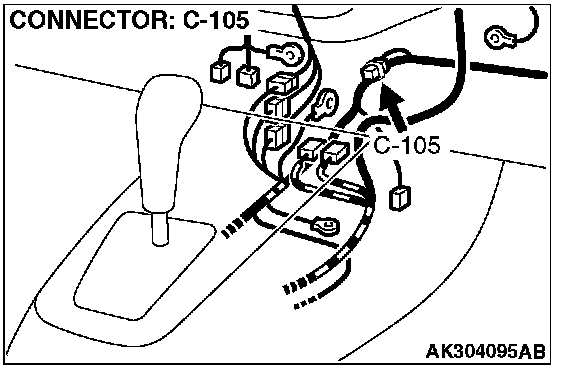 CONNECTOR: C-105

C-105

AK304095AB