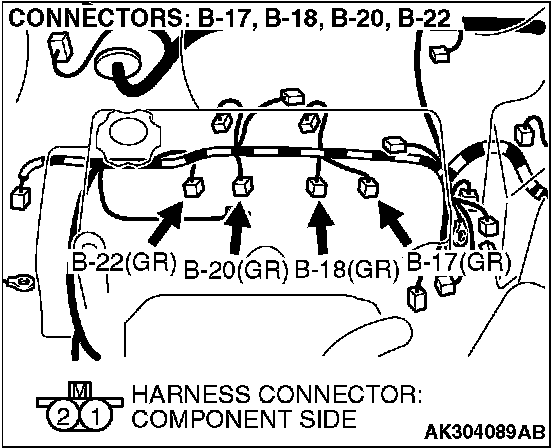 CONNECTORS: B-17, B-18, B-20, B-22

B-22(GR) B-20(GR) B-18(GR) B-17(GR)

M
2 1
HARNESS CONNECTOR: COMPONENT SIDE

AK304089AB