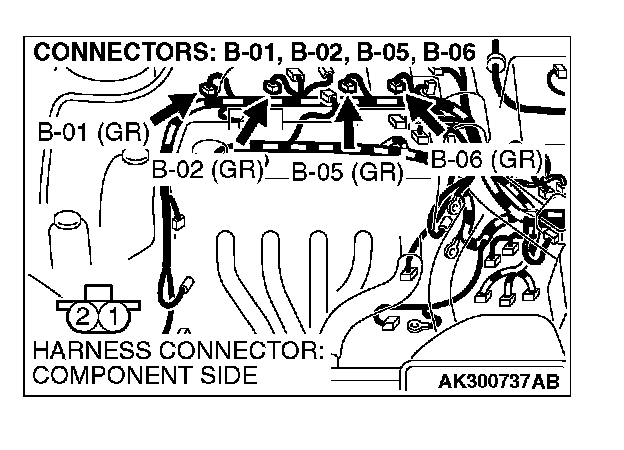 CONNECTORS: B-01, B-02, B-05, B-06

B-01 (GR)

B-02 (GR)

B-05 (GR)

B-06 (GR)

2 1

HARNESS CONNECTOR:
COMPONENT SIDE

AK300737AB