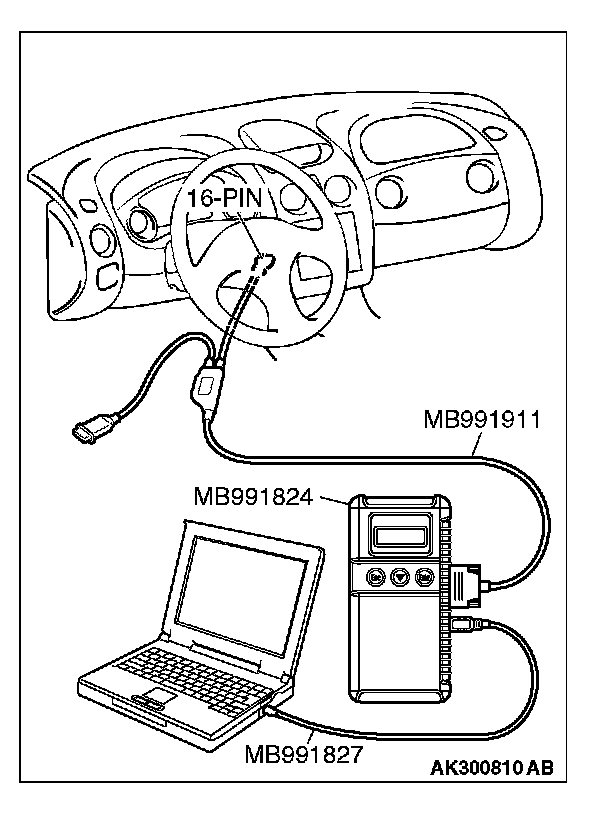 16-PIN
MB991911
MB991824
MB991827
AK300810 AB