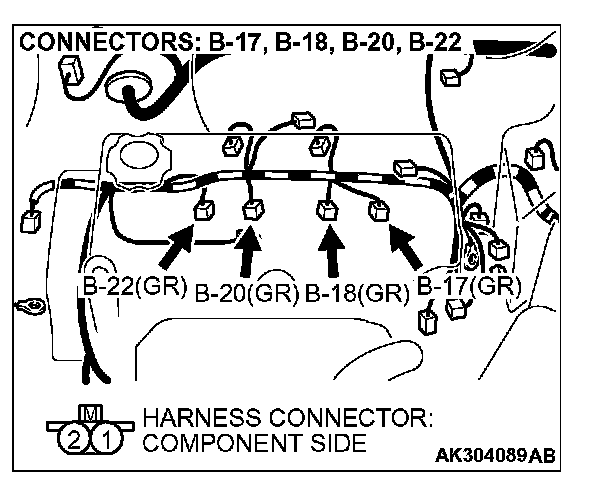 CONNECTORS: B-17, B-18, B-20, B-22

B-22(GR) B-20(GR) B-18(GR) B-17(GR)

M
2 1

HARNESS CONNECTOR: COMPONENT SIDE

AK304089AB