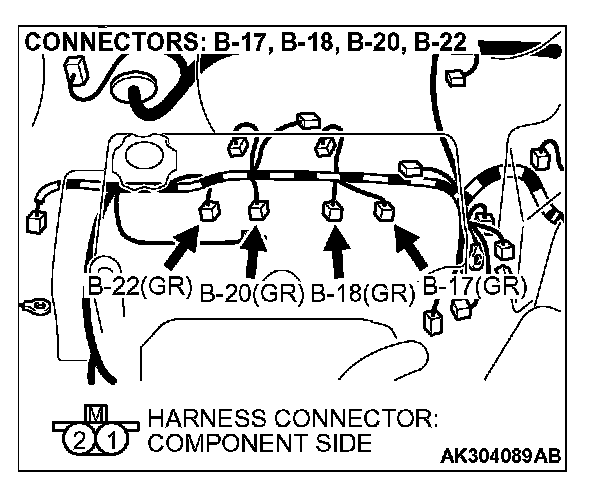 CONNECTORS: B-17, B-18, B-20, B-22

B-22(GR) B-20(GR) B-18(GR) B-17(GR)

M
2 1
HARNESS CONNECTOR: COMPONENT SIDE

AK304089AB