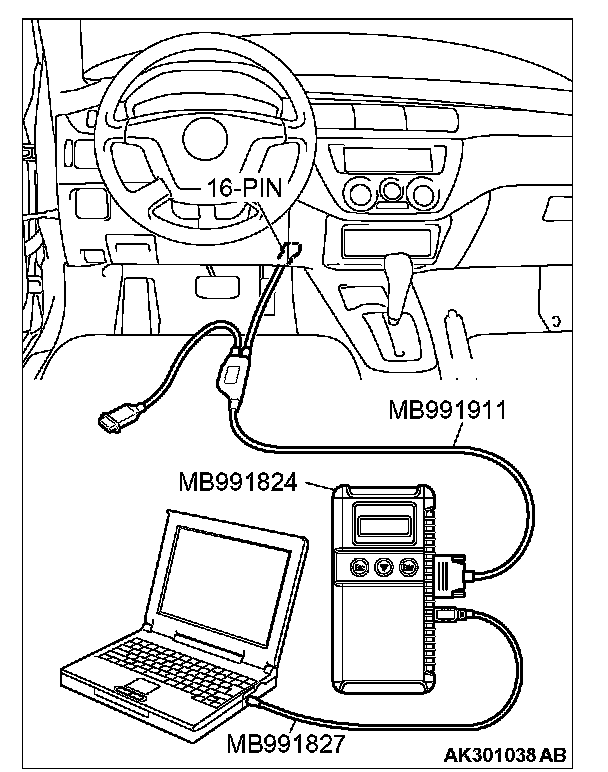 16-PIN
MB991911
MB991824
MB991827
AK301038 AB