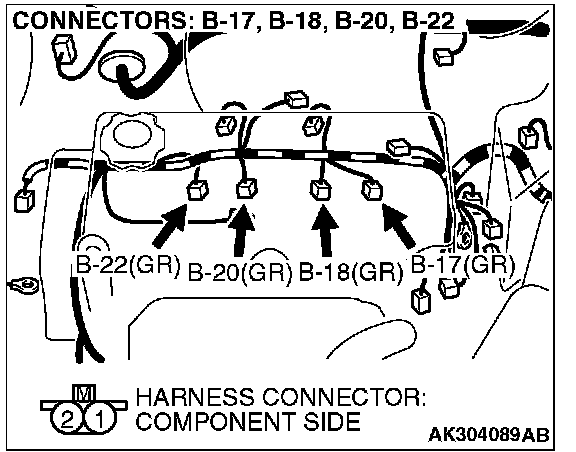 CONNECTORS: B-17, B-18, B-20, B-22

B-22(GR) B-20(GR) B-18(GR) B-17(GR)

M
2 1

HARNESS CONNECTOR:
COMPONENT SIDE

AK304089AB