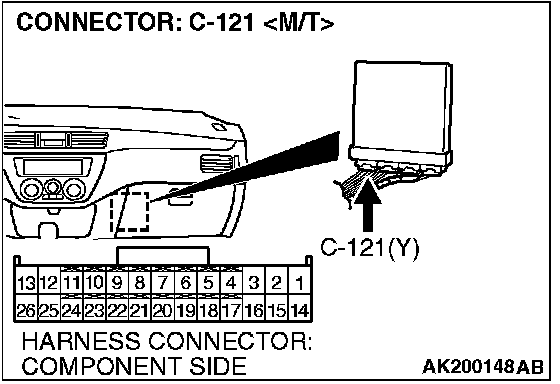 CONNECTOR: C-121 <M/T>

C-121(Y)

| 13 | 12 | 11 | 10 | 9 | 8 | 7 | 6 | 5 | 4 | 3 | 2 | 1 |
|---|---|---|---|---|---|---|---|---|---|---|---|---|
| 26 | 25 | 24 | 23 | 22 | 21 | 20 | 19 | 18 | 17 | 16 | 15 | 14 |

HARNESS CONNECTOR: COMPONENT SIDE

AK200148AB