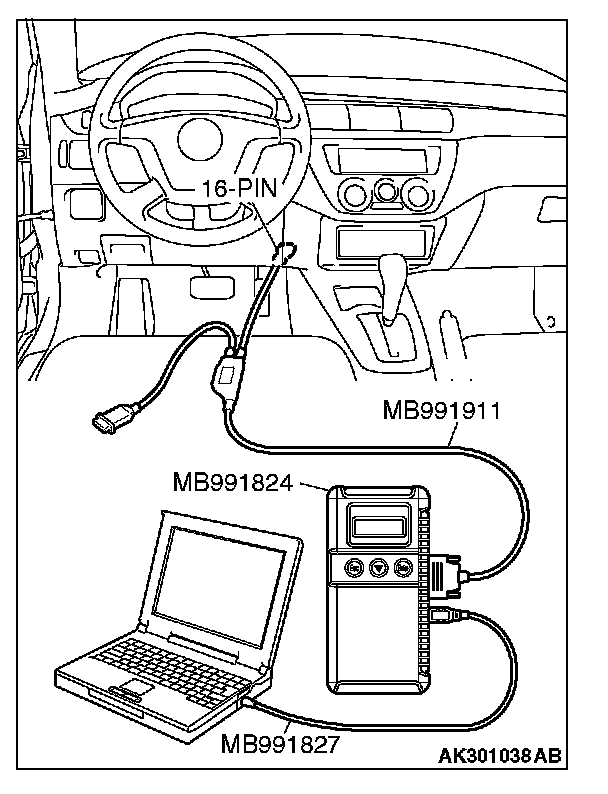 16-PIN
MB991911
MB991824
MB991827
AK301038AB