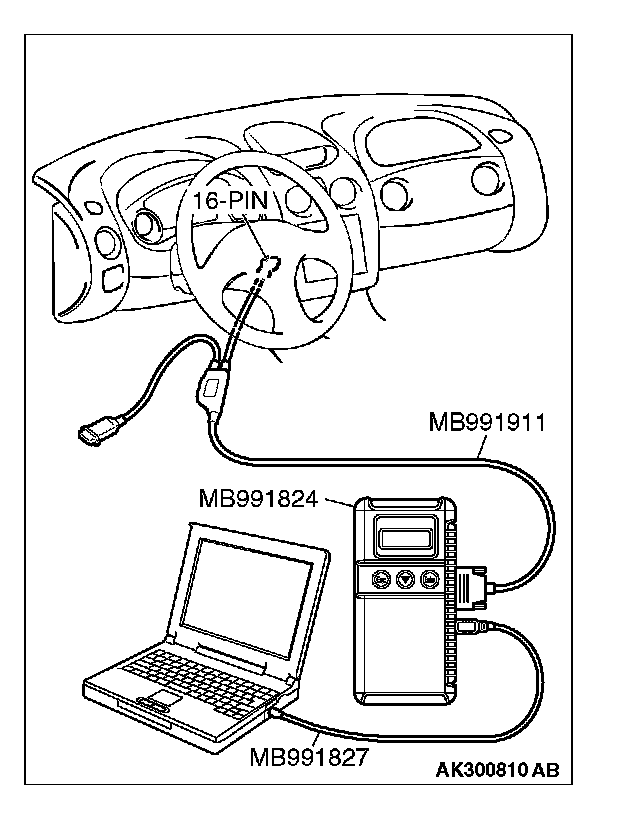 16-PIN

MB991911

MB991824

MB991827

AK300810 AB