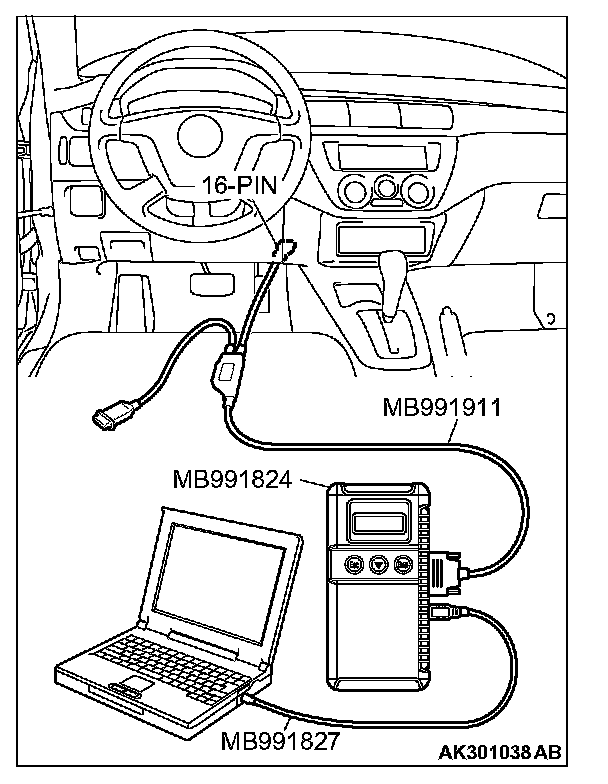 16-PIN

MB991911

MB991824

MB991827

AK301038 AB