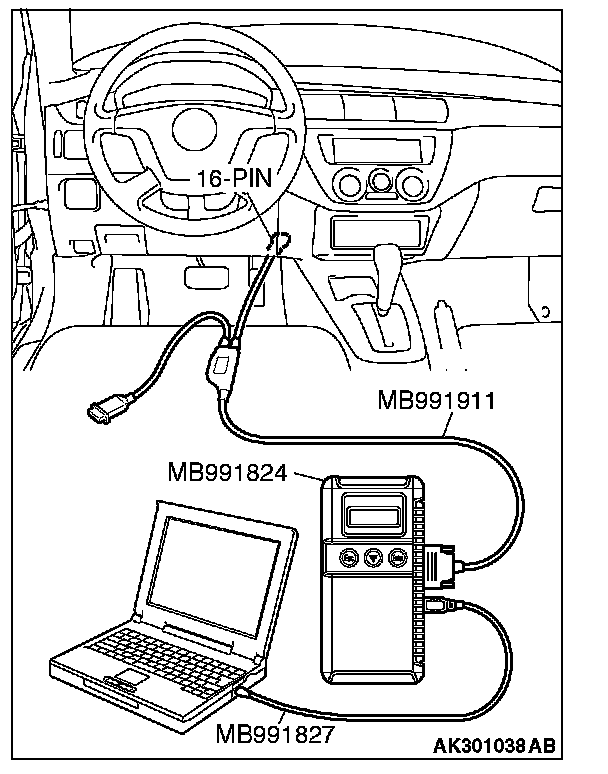 16-PIN

MB991911

MB991824

MB991827

AK301038 AB