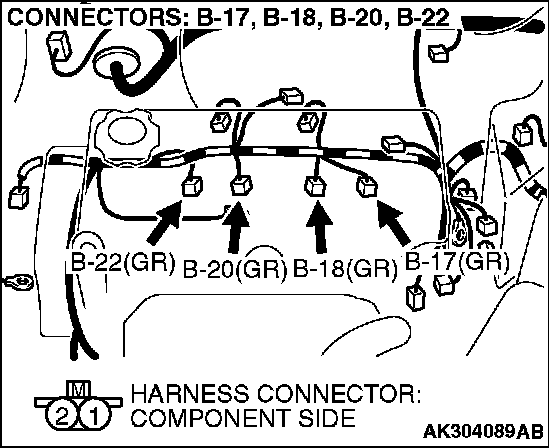 CONNECTORS: B-17, B-18, B-20, B-22

B-22(GR) B-20(GR) B-18(GR) B-17(GR)

M
2 1
HARNESS CONNECTOR:
COMPONENT SIDE

AK304089AB