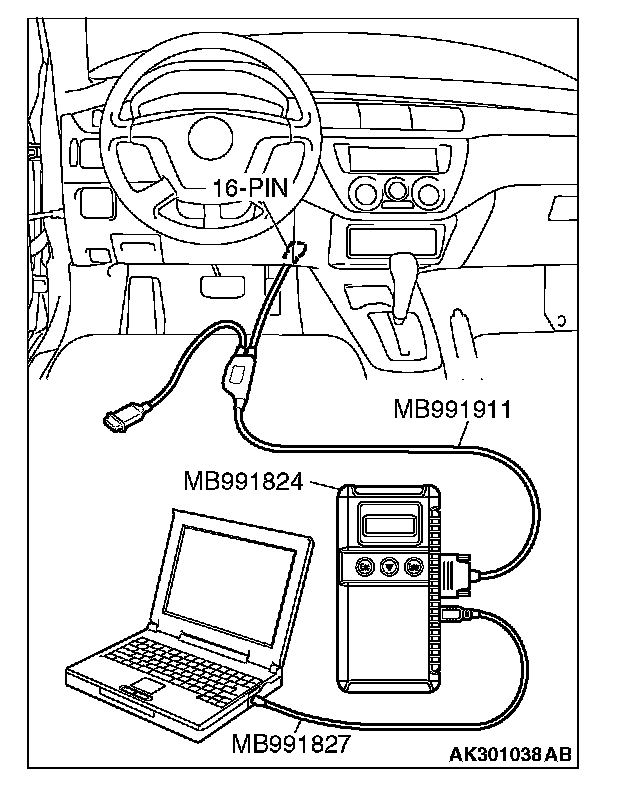 16-PIN

MB991911

MB991824

MB991827

AK301038AB