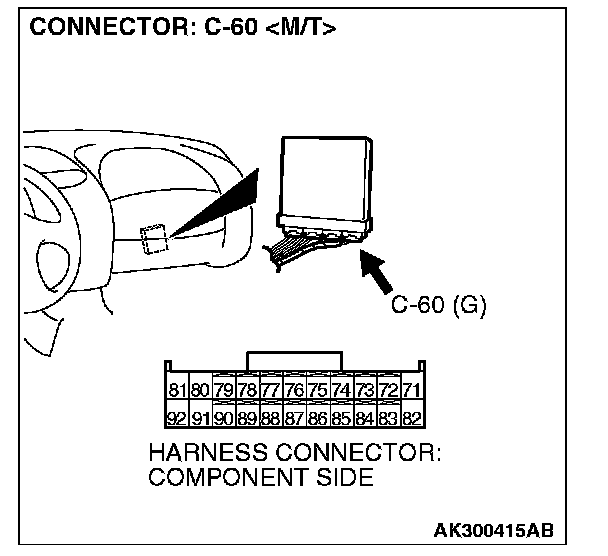 CONNECTOR: C-60 <M/T>

C-60 (G)

| 81 | 80 | 79 | 78 | 77 | 76 | 75 | 74 | 73 | 72 | 71 |
|---|---|---|---|---|---|---|---|---|---|---|
| 92 | 91 | 90 | 89 | 88 | 87 | 86 | 85 | 84 | 83 | 82 |

HARNESS CONNECTOR: COMPONENT SIDE

AK300415AB