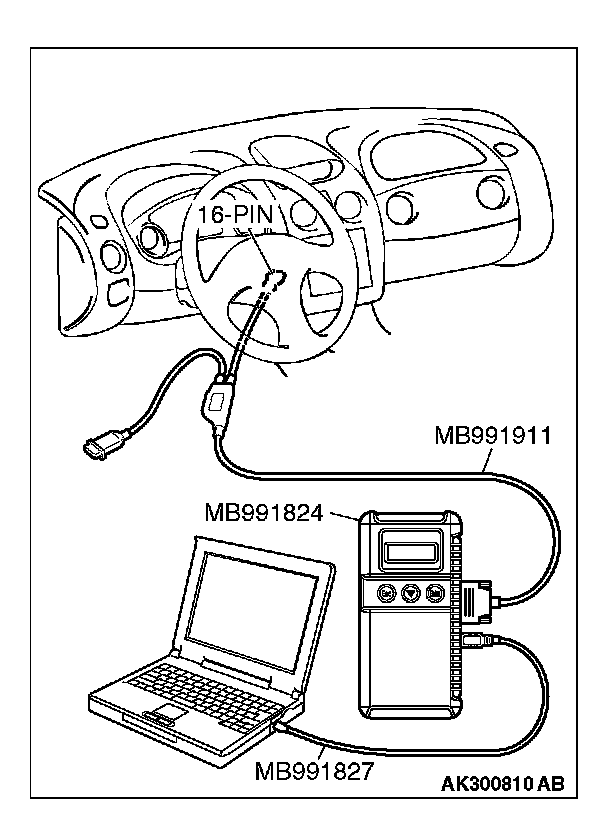 16-PIN
MB991911
MB991824
MB991827
AK300810 AB