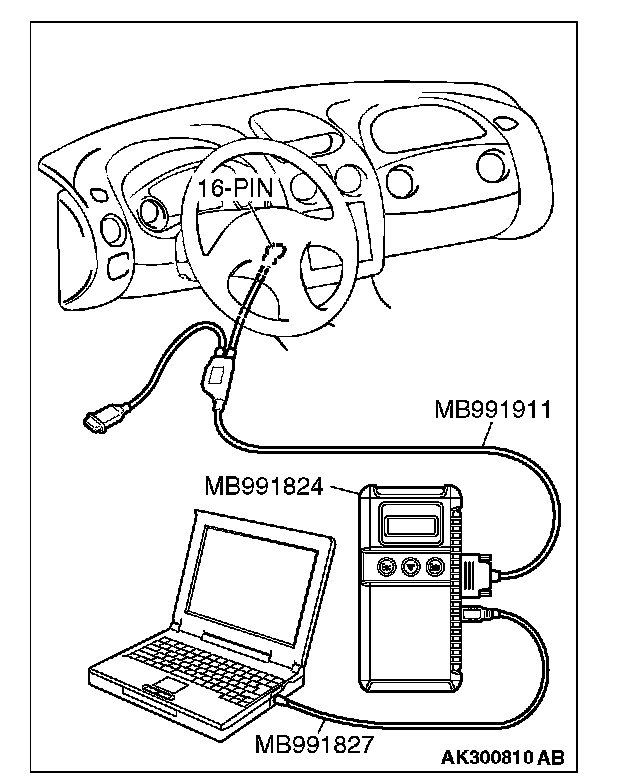 16-PIN
MB991911
MB991824
MB991827
AK300810 AB