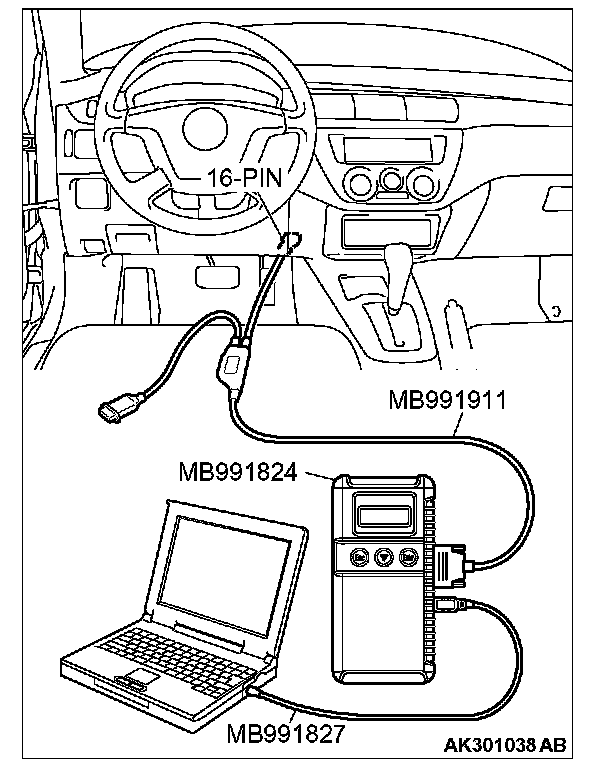 16-PIN

MB991911

MB991824

MB991827

AK301038 AB