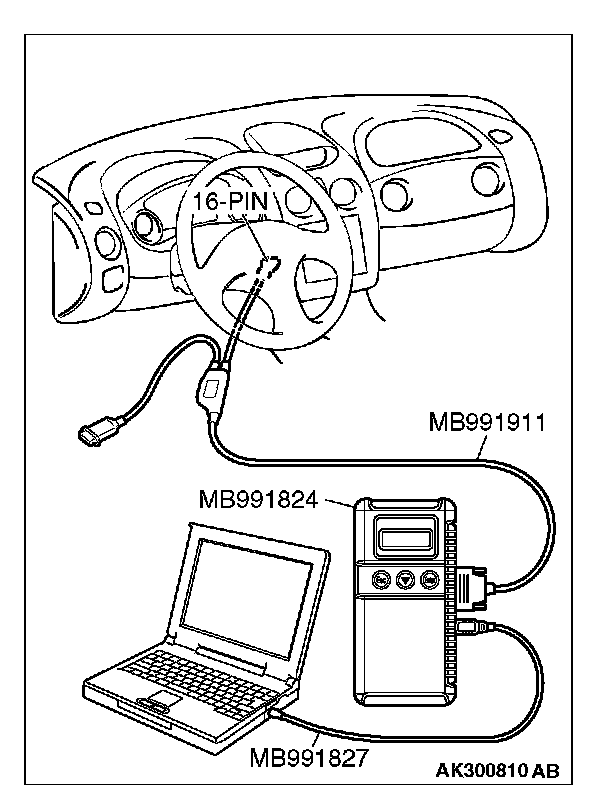 16-PIN

MB991911

MB991824

MB991827

AK300810 AB