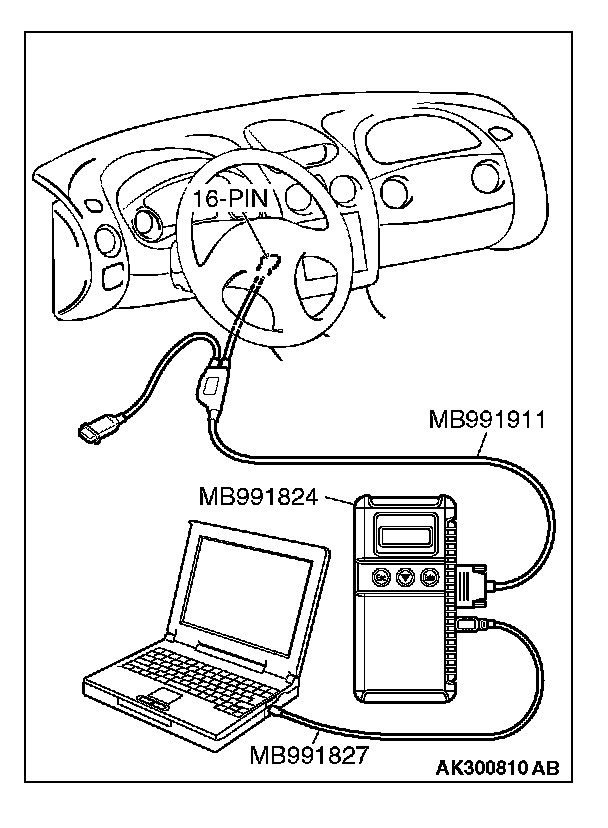 16-PIN

MB991911

MB991824

MB991827

AK300810 AB