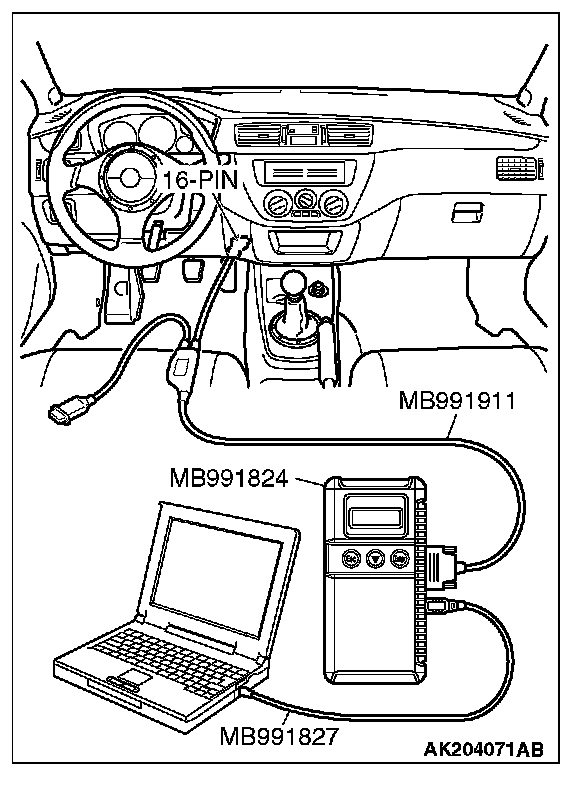 16-PIN

MB991911

MB991824

MB991827

AK204071AB