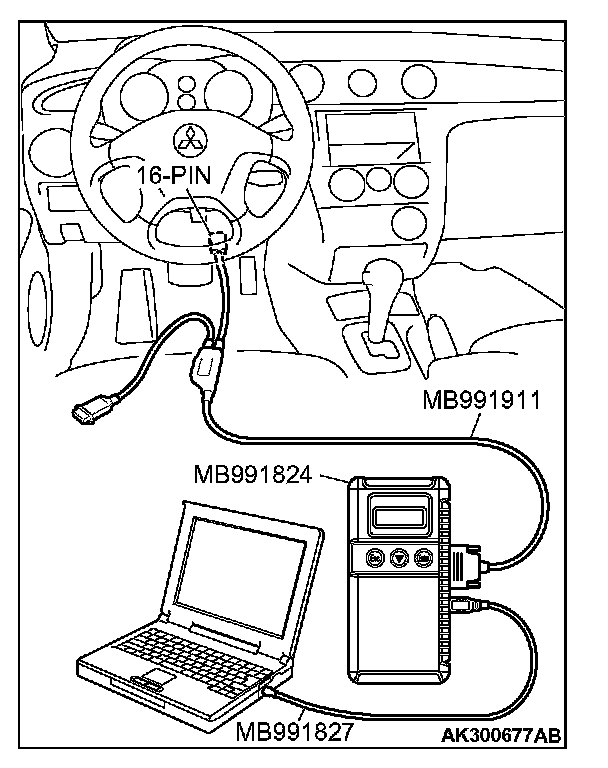 16-PIN
MB991911
MB991824
MB991827
AK300677AB