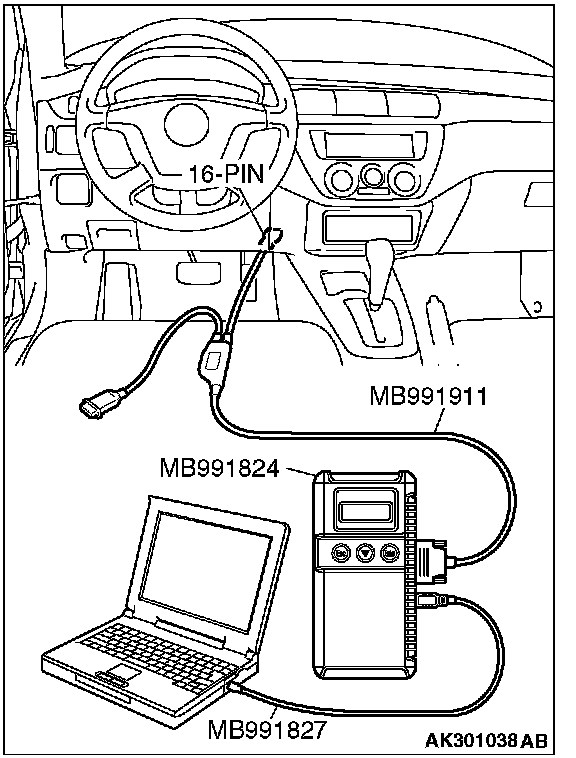 16-PIN
MB991911
MB991824
MB991827
AK301038 AB