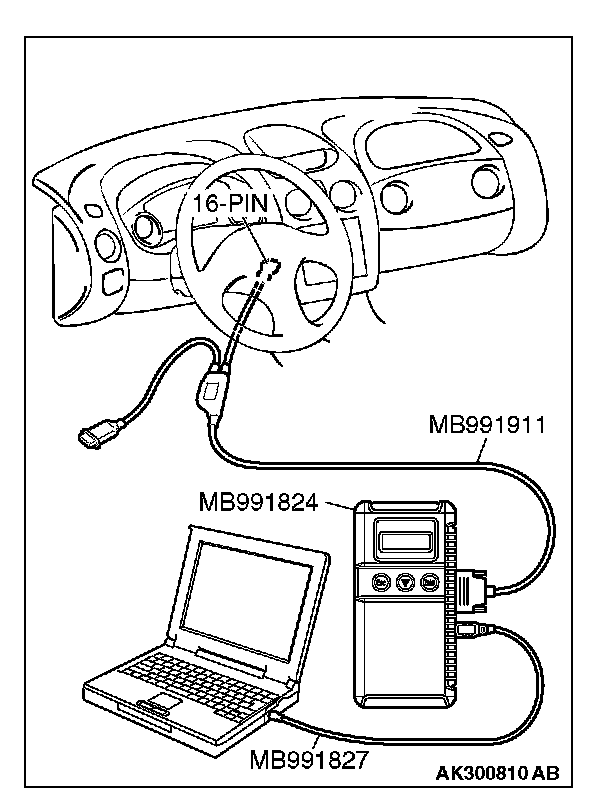 16-PIN

MB991911

MB991824

MB991827

AK300810 AB