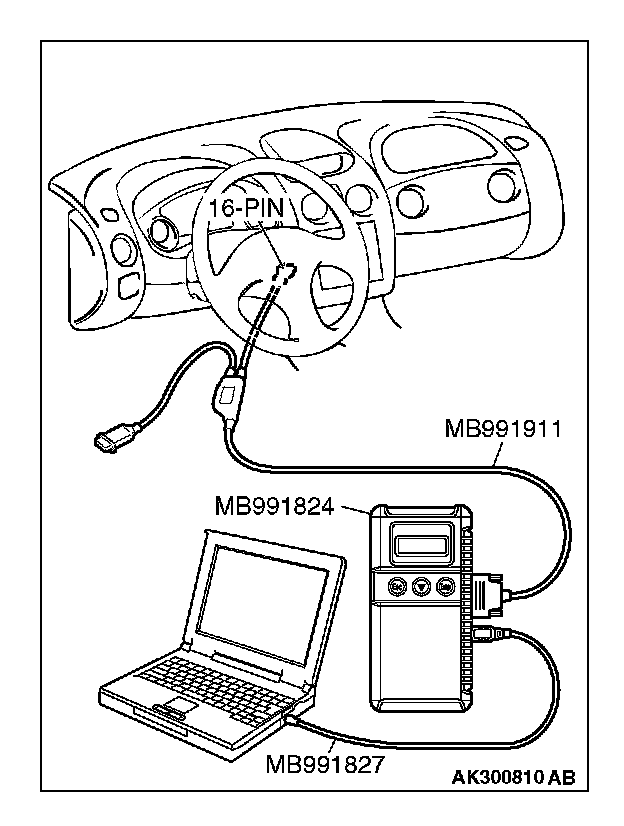 16-PIN

MB991911

MB991824

MB991827

AK300810 AB