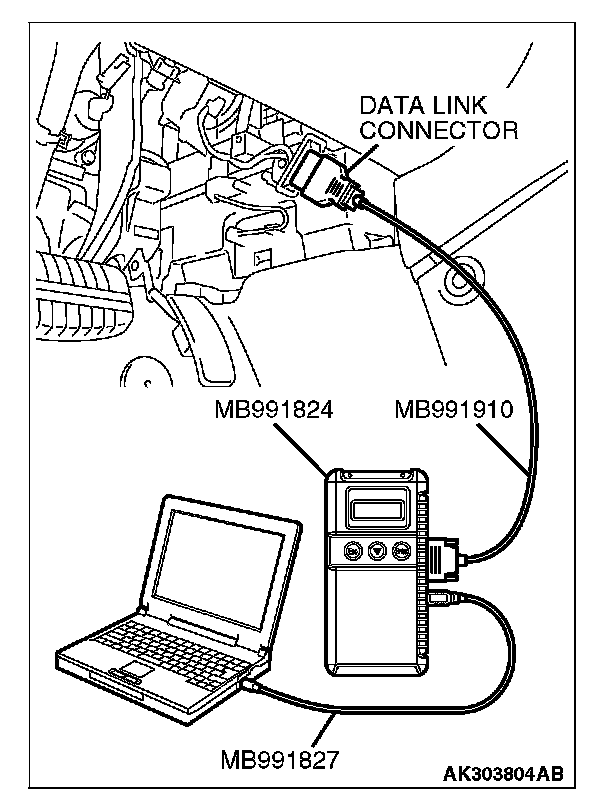 DATA LINK CONNECTOR

MB991824

MB991910

MB991827

AK303804AB