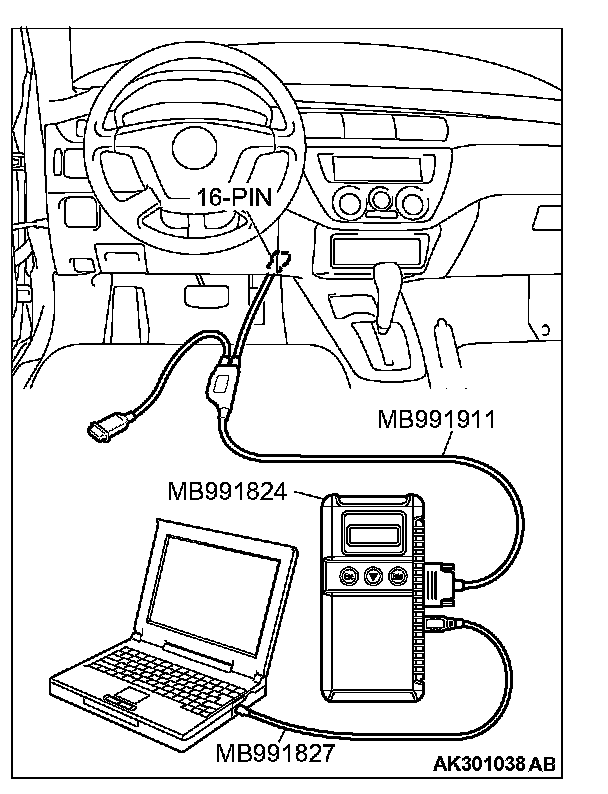 16-PIN
MB991911
MB991824
MB991827
AK301038 AB