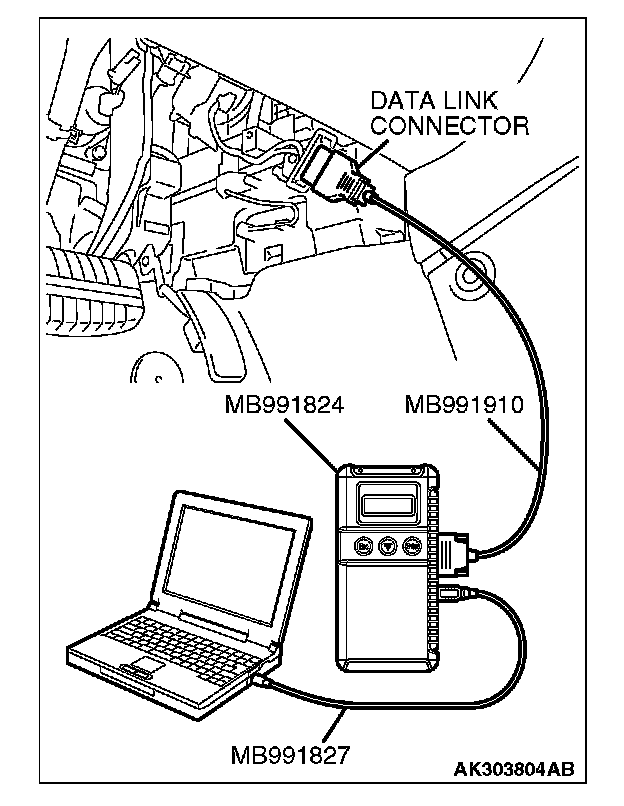 DATA LINK CONNECTOR

MB991824

MB991910

MB991827

AK303804AB