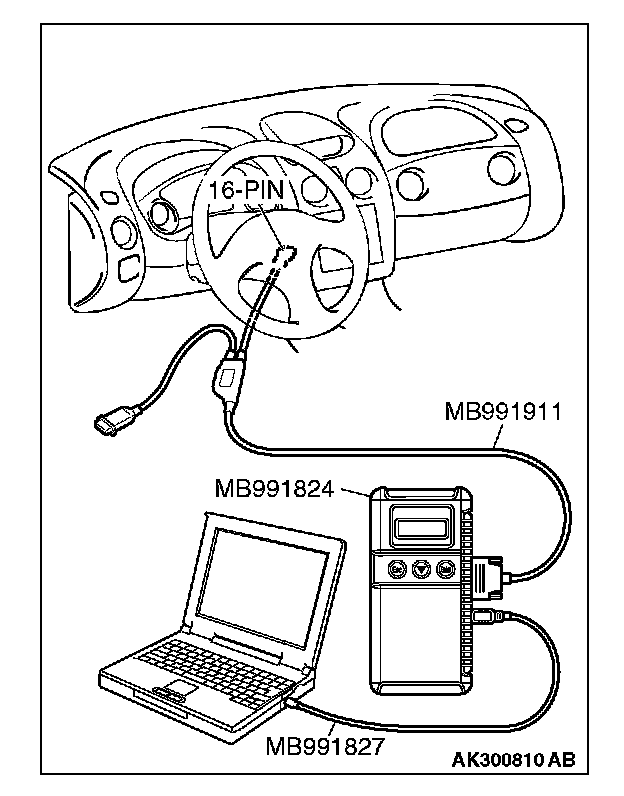 16-PIN

MB991911

MB991824

MB991827

AK300810 AB