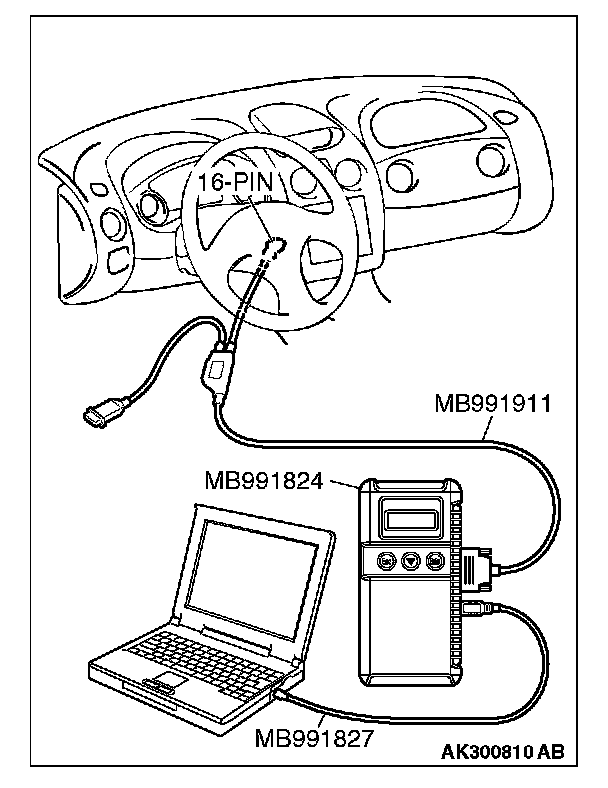 16-PIN

MB991911

MB991824

MB991827

AK300810 AB