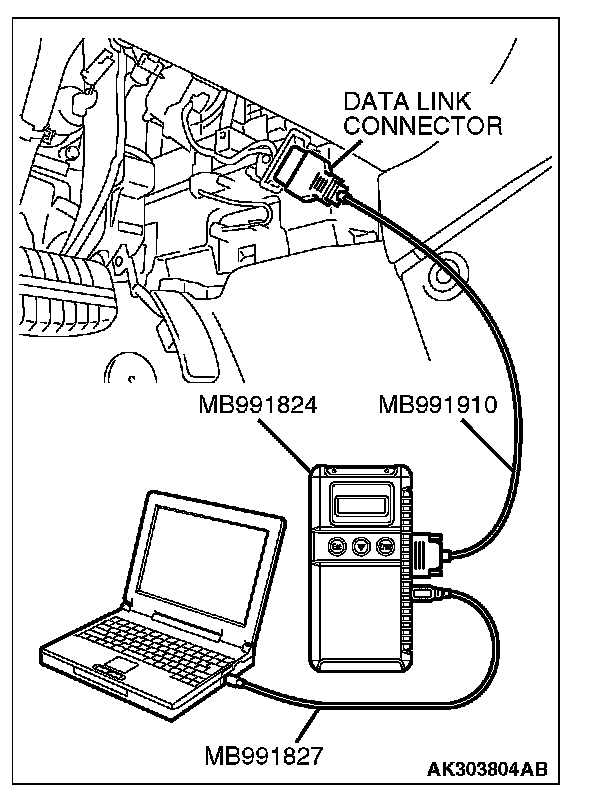 DATA LINK CONNECTOR

MB991824

MB991910

MB991827

AK303804AB