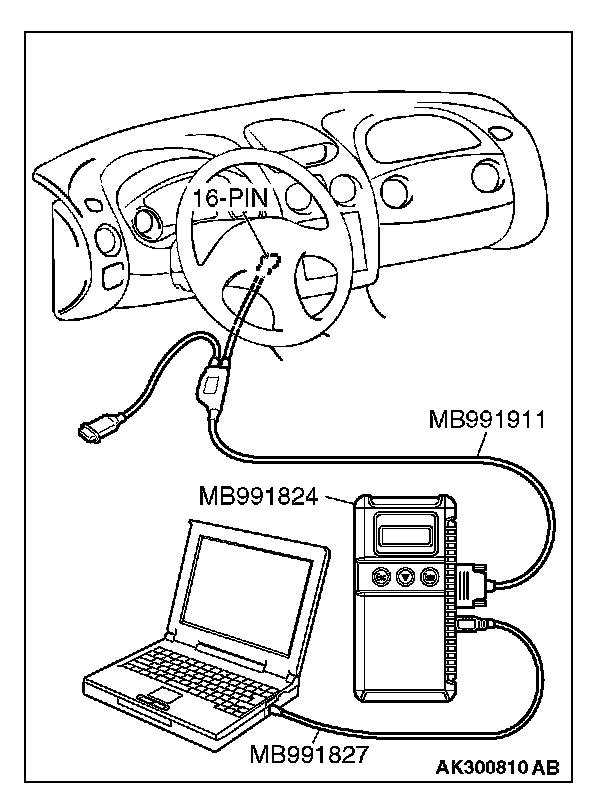 16-PIN

MB991911

MB991824

MB991827

AK300810 AB