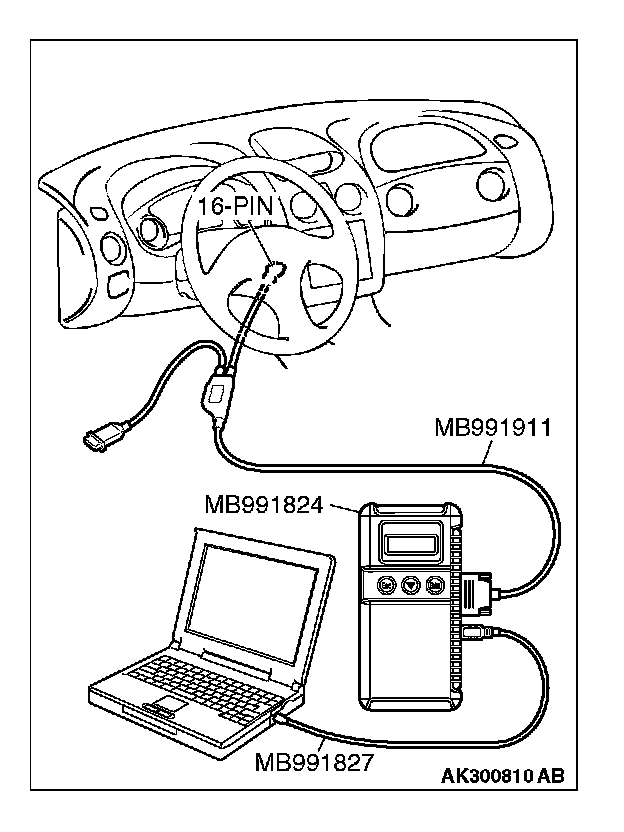 16-PIN
MB991911
MB991824
MB991827
AK300810 AB