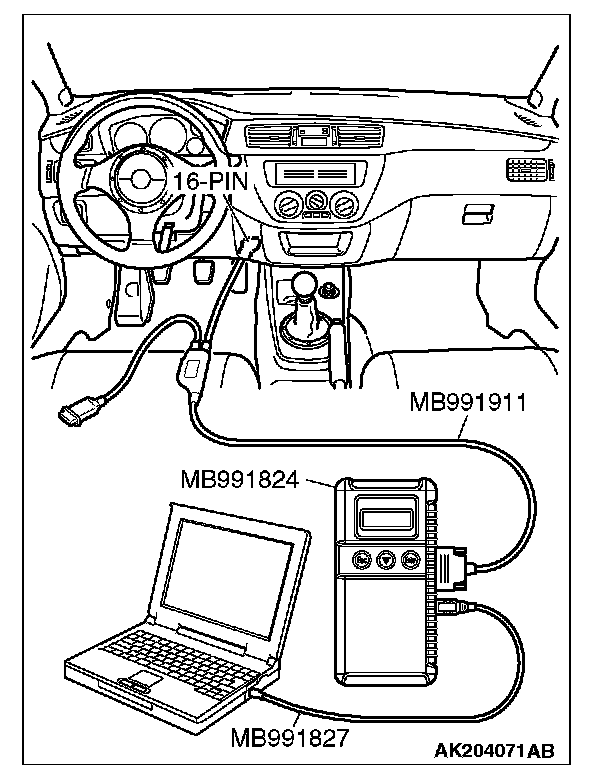 16-PIN
MB991911
MB991824
MB991827
AK204071AB