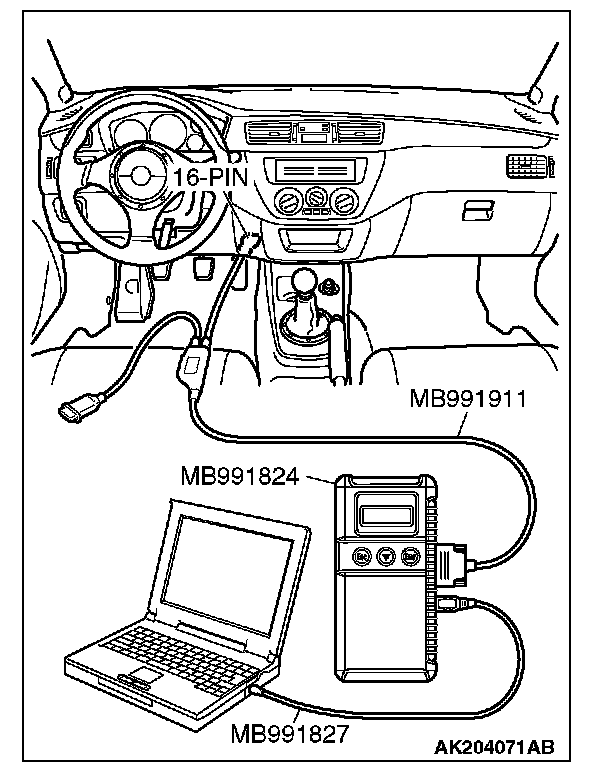 16-PIN

MB991911

MB991824

MB991827

AK204071AB